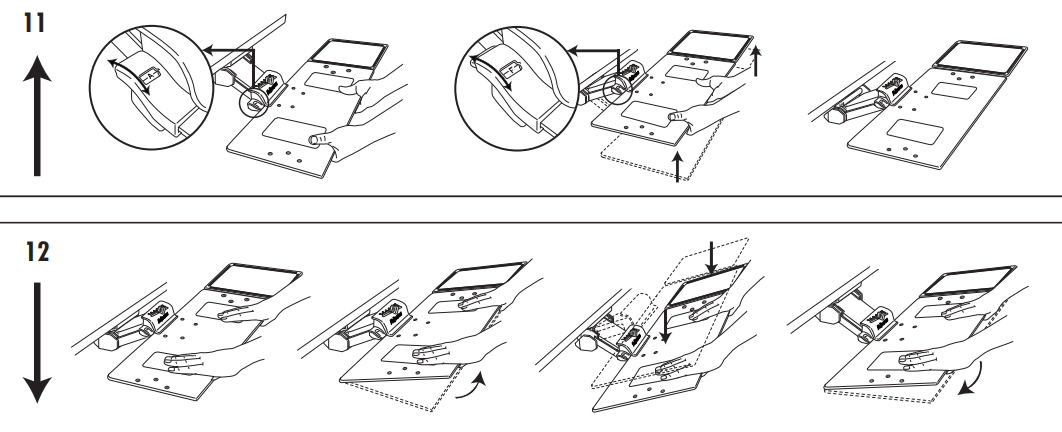 11

12